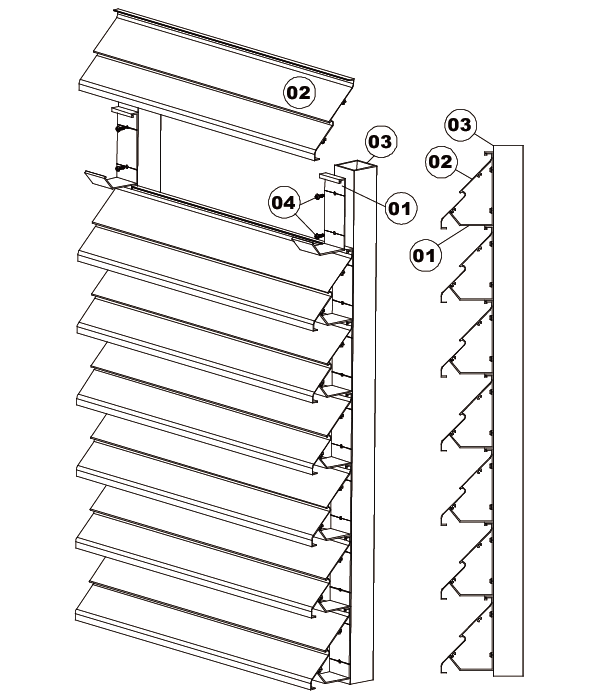 02
03
04
01
03
02
01