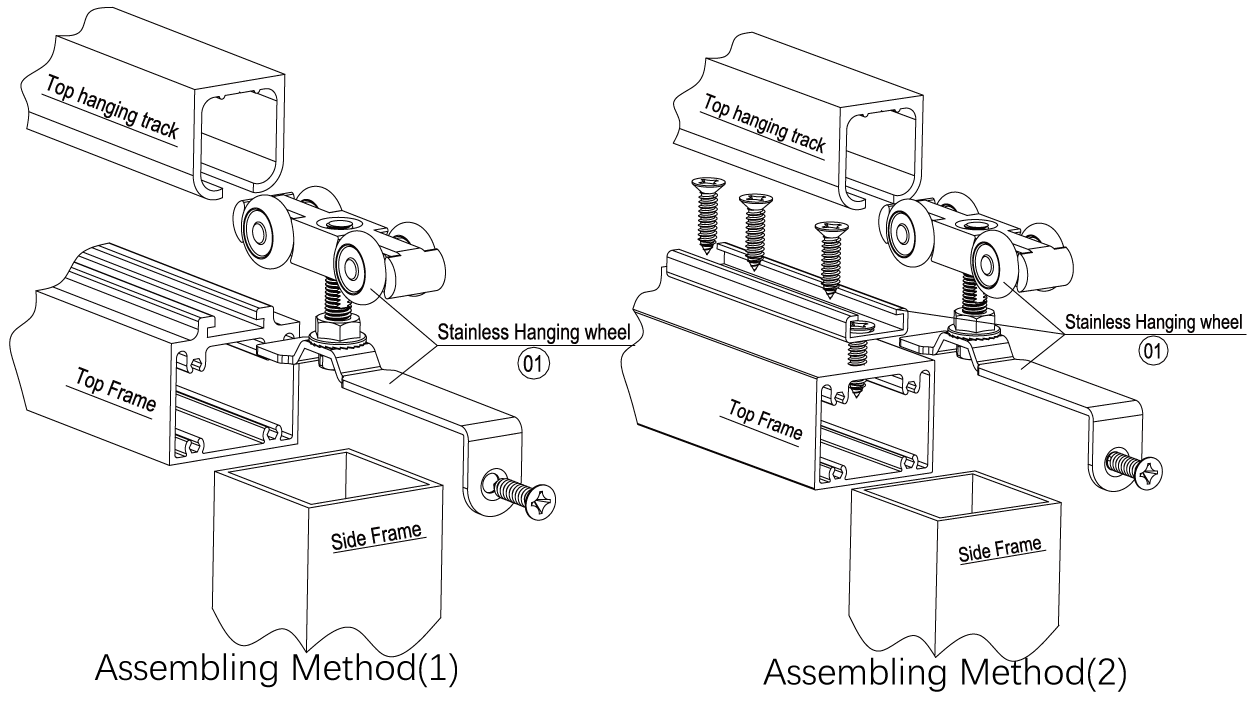 Top hanging track

Stainless Hanging wheel
01

Top Frame

Side Frame

Assembling Method(1)

Top hanging track

Stainless Hanging wheel
01

Top Frame

Side Frame

Assembling Method(2)